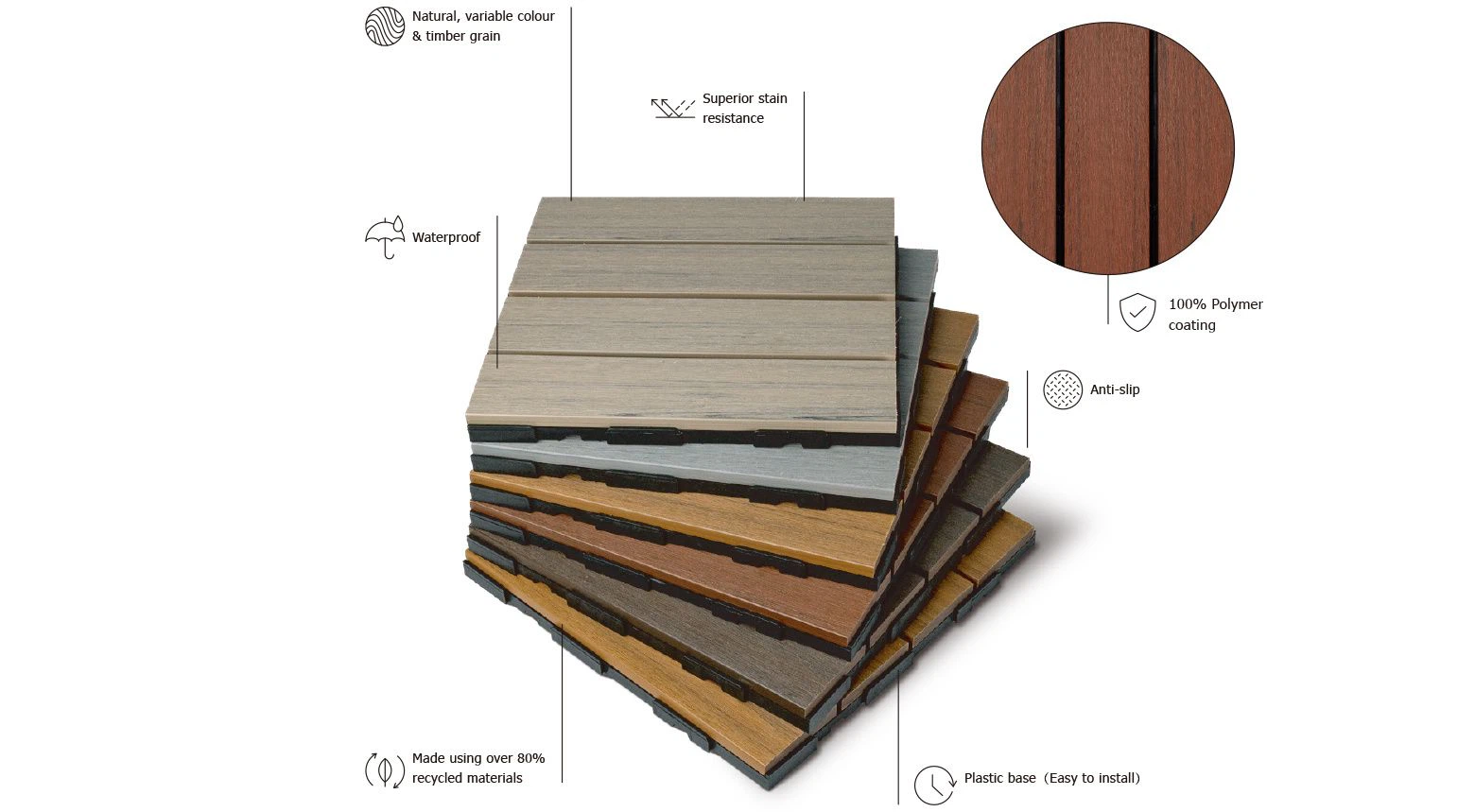 Natural, variable colour & timber grain

Superior stain resistance

Waterproof

100% Polymer coating

Anti-slip

Made using over 80% recycled materials

Plastic base（Easy to install）