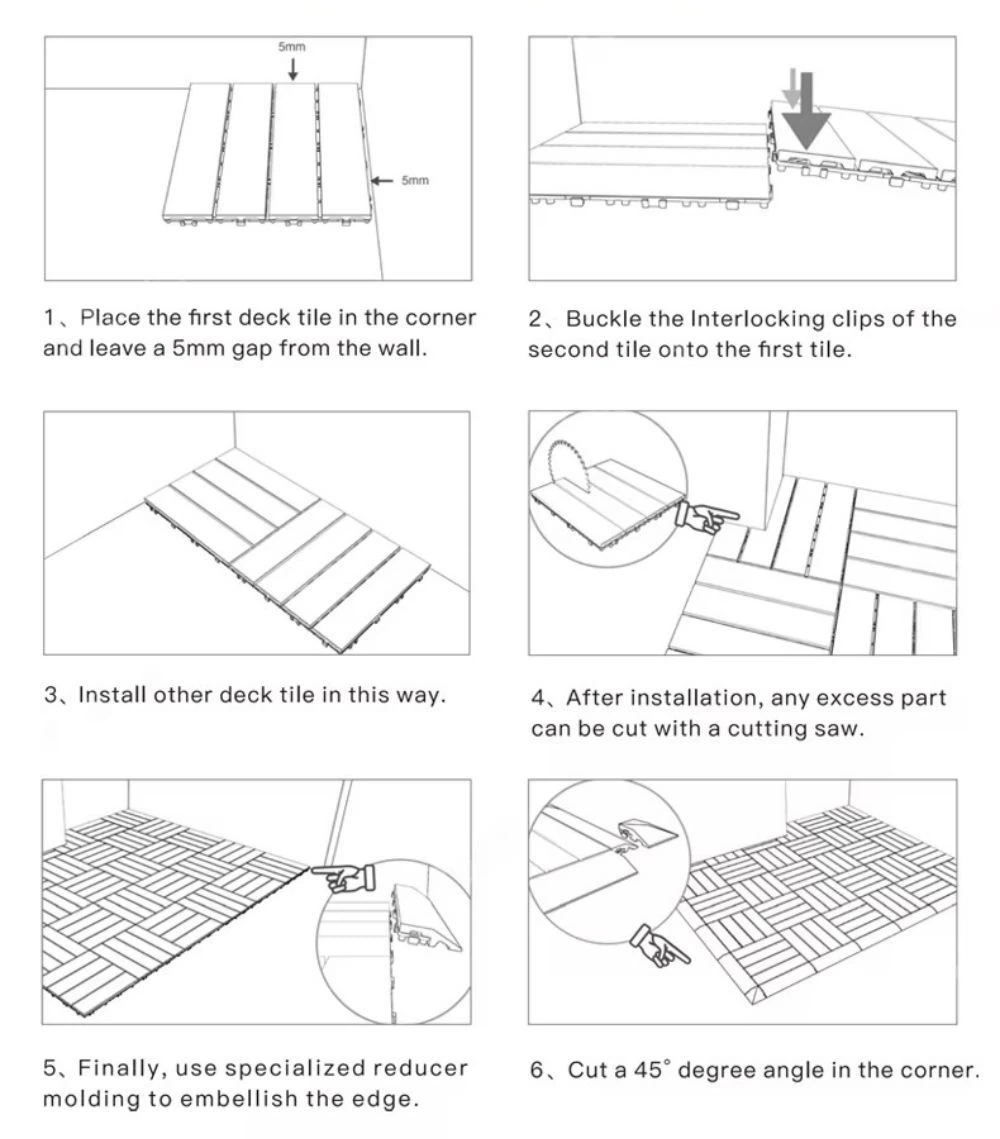 5mm

5mm

1、Place the first deck tile in the corner and leave a 5mm gap from the wall.

2、Buckle the Interlocking clips of the second tile onto the first tile.

3、Install other deck tile in this way.

4、After installation, any excess part can be cut with a cutting saw.

5、Finally, use specialized reducer molding to embellish the edge.

6、Cut a 45° degree angle in the corner.